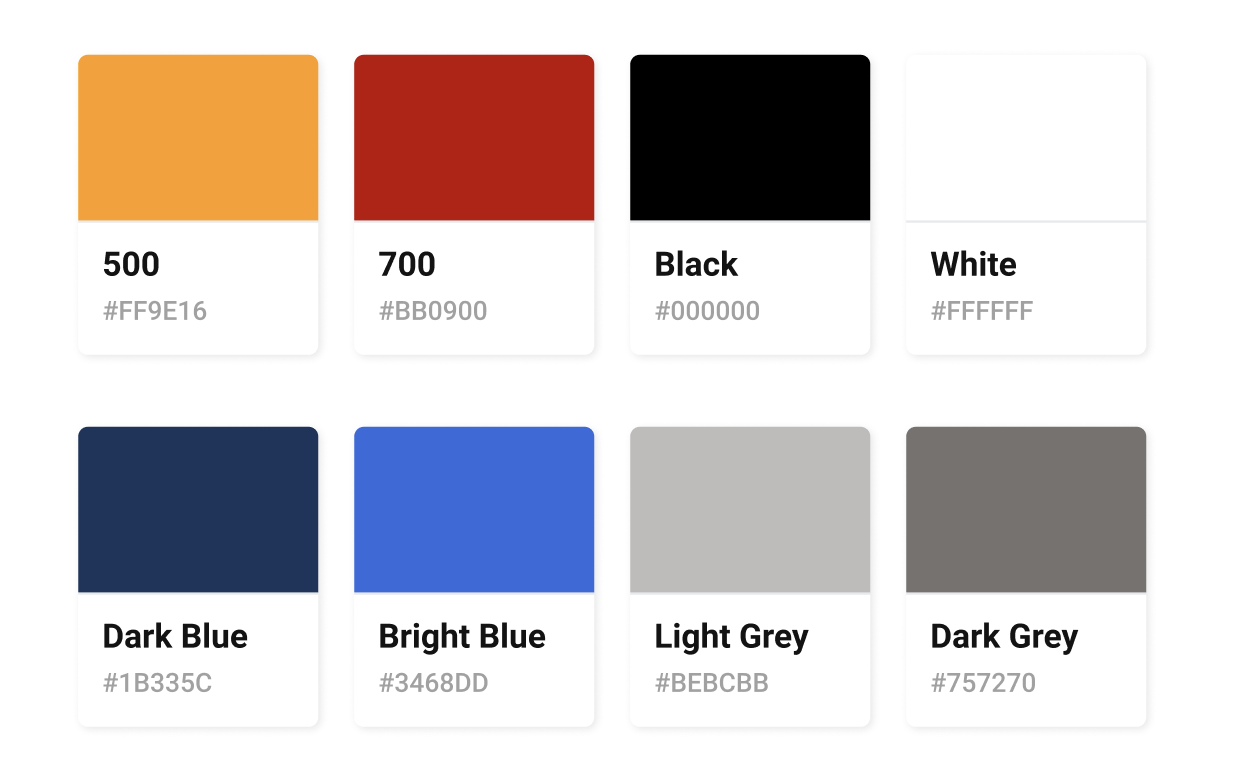 500
#FF9E16

700
#BB0900

Black
#000000

White
#FFFFFF

Dark Blue
#1B335C

Bright Blue
#3468DD

Light Grey
#BEBCBB

Dark Grey
#757270